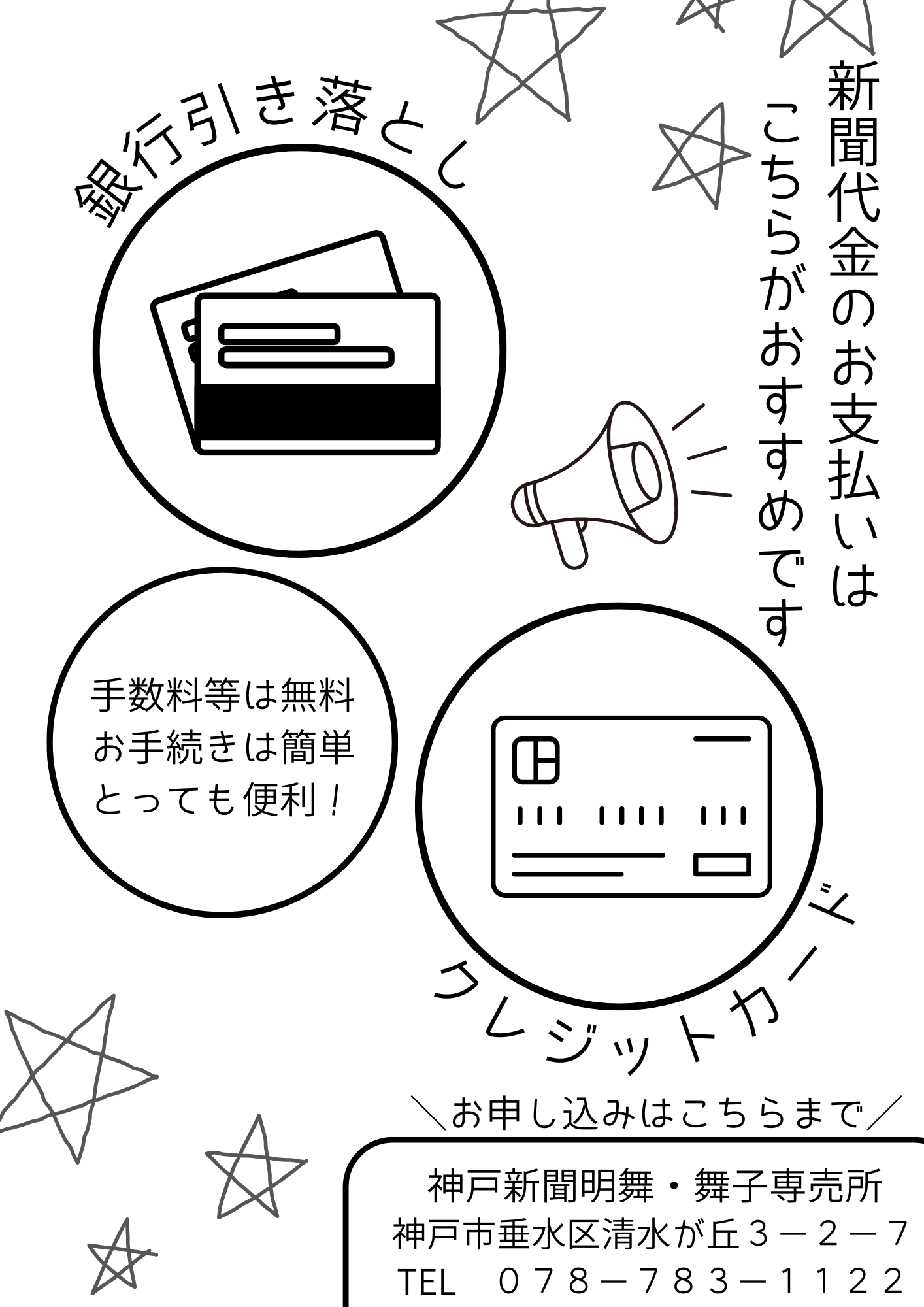 新聞代金のお支払いは
こちらがおすすめです

銀行引き落とし

手数料等は無料
お手続きは簡単
とっても便利！

クレジットカード

＼お申し込みはこちらまで／

神戸新聞明舞・舞子専売所
神戸市垂水区清水が丘３－２－７
TEL　０７８－７８３－１１２２